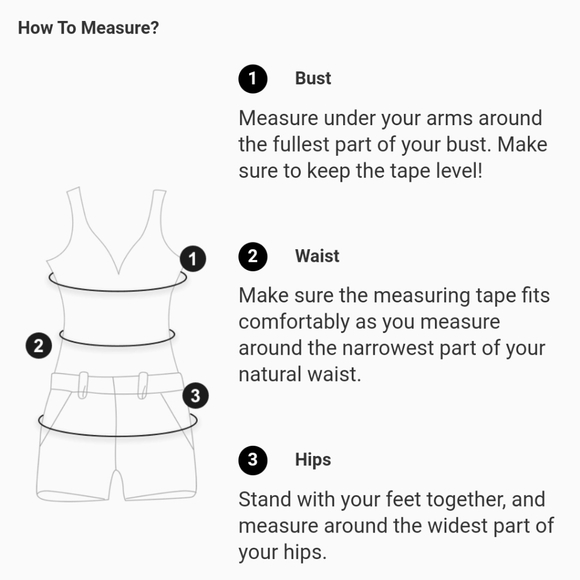 How To Measure?

1

2

3

1 Bust

Measure under your arms around the fullest part of your bust. Make sure to keep the tape level!

2 Waist

Make sure the measuring tape fits comfortably as you measure around the narrowest part of your natural waist.

3 Hips

Stand with your feet together, and measure around the widest part of your hips.